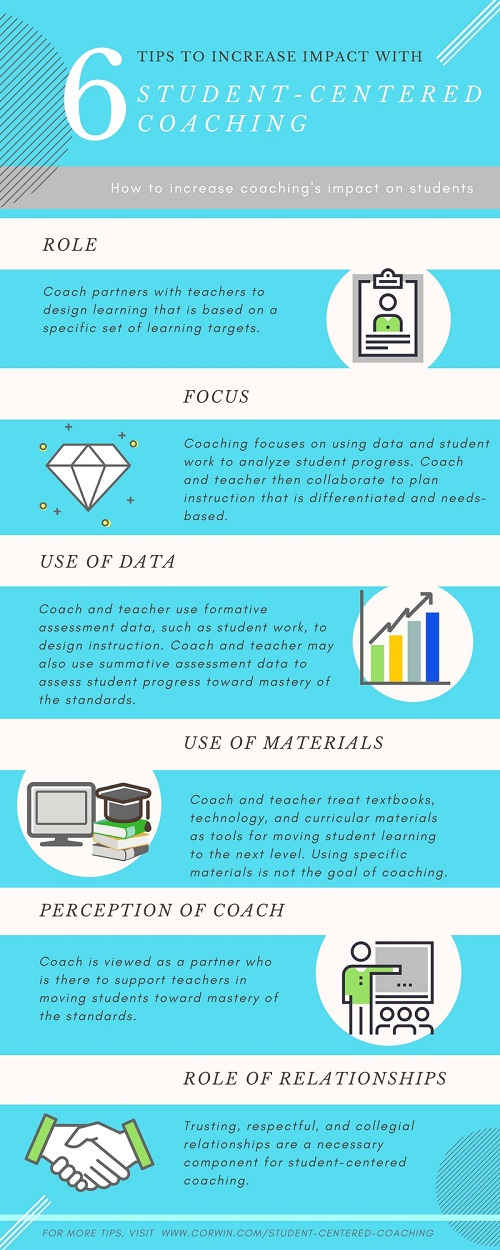 6 TIPS TO INCREASE IMPACT WITH STUDENT-CENTERED COACHING

How to increase coaching's impact on students

ROLE

Coach partners with teachers to design learning that is based on a specific set of learning targets.

FOCUS

Coaching focuses on using data and student work to analyze student progress. Coach and teacher then collaborate to plan instruction that is differentiated and needs-based.

USE OF DATA

Coach and teacher use formative assessment data, such as student work, to design instruction. Coach and teacher may also use summative assessment data to assess student progress toward mastery of the standards.

USE OF MATERIALS

Coach and teacher treat textbooks, technology, and curricular materials as tools for moving student learning to the next level. Using specific materials is not the goal of coaching.

PERCEPTION OF COACH

Coach is viewed as a partner who is there to support teachers in moving students toward mastery of the standards.

ROLE OF RELATIONSHIPS

Trusting, respectful, and collegial relationships are a necessary component for student-centered coaching.

FOR MORE TIPS, VISIT WWW.CORWIN.COM/STUDENT-CENTERED-COACHING