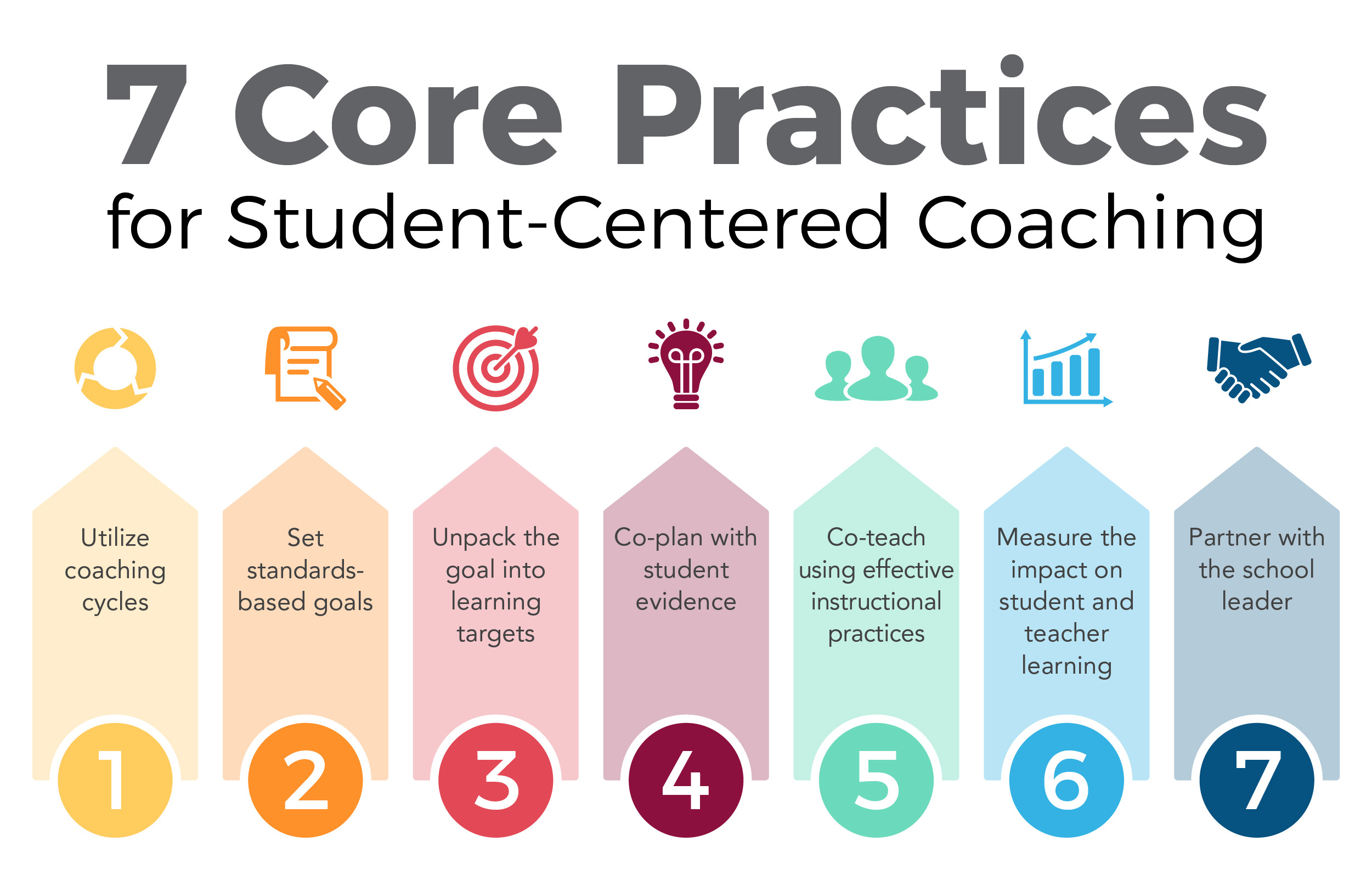 7 Core Practices
for Student-Centered Coaching

Utilize coaching cycles
1

Set standards-based goals
2

Unpack the goal into learning targets
3

Co-plan with student evidence
4

Co-teach using effective instructional practices
5

Measure the impact on student and teacher learning
6

Partner with the school leader
7